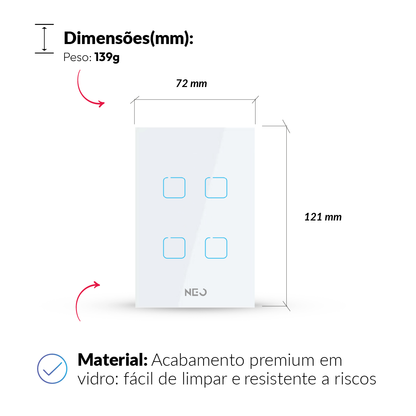 Dimensões(mm):
Peso: 139g

72 mm

121 mm

NEO

Material: Acabamento premium em vidro: fácil de limpar e resistente a riscos