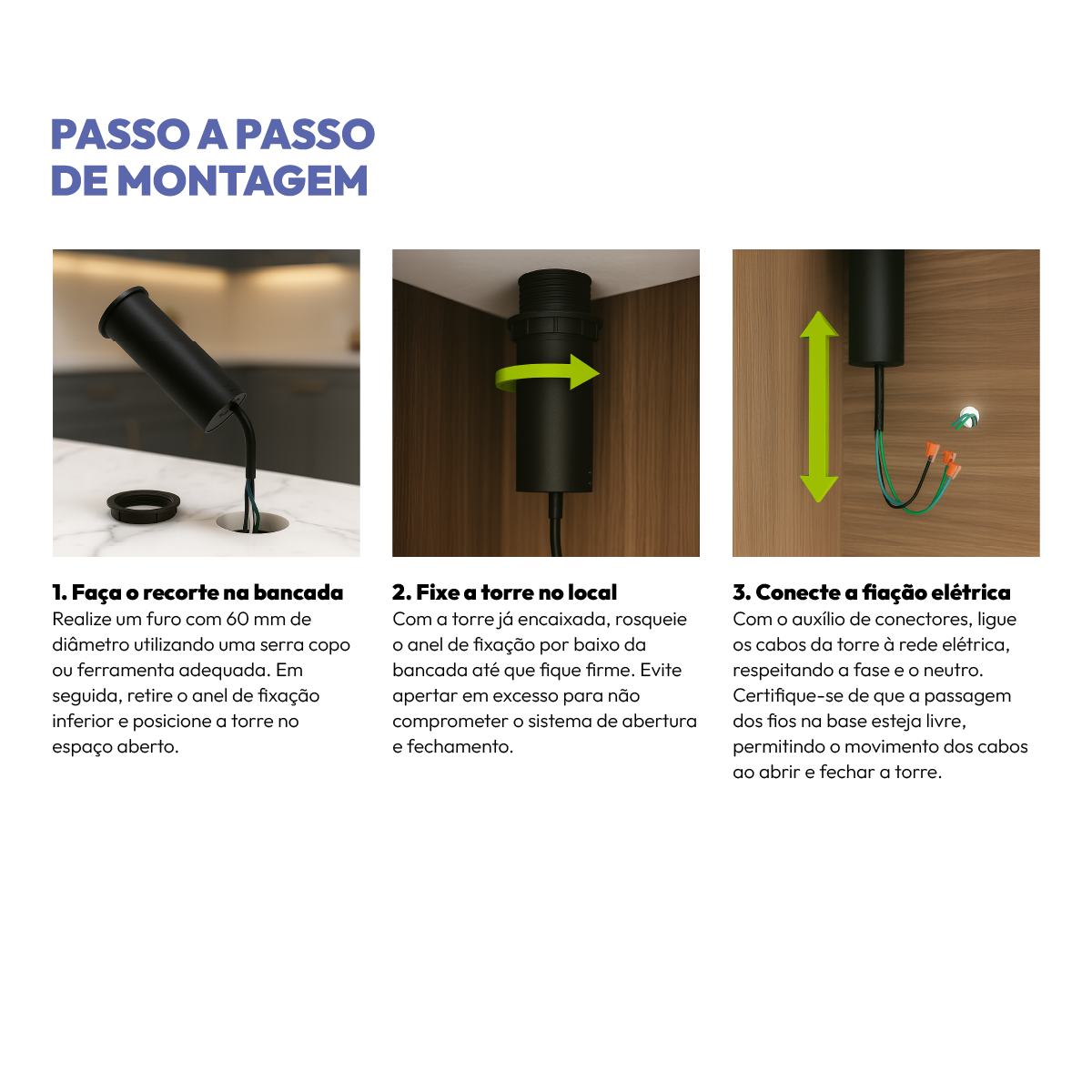 PASSO A PASSO
DE MONTAGEM

1. Faça o recorte na bancada
Realize um furo com 60 mm de diâmetro utilizando uma serra copo ou ferramenta adequada. Em seguida, retire o anel de fixação inferior e posicione a torre no espaço aberto.

2. Fixe a torre no local
Com a torre já encaixada, rosqueie o anel de fixação por baixo da bancada até que fique firme. Evite apertar em excesso para não comprometer o sistema de abertura e fechamento.

3. Conecte a fiação elétrica
Com o auxílio de conectores, ligue os cabos da torre à rede elétrica, respeitando a fase e o neutro. Certifique-se de que a passagem dos fios na base esteja livre, permitindo o movimento dos cabos ao abrir e fechar a torre.